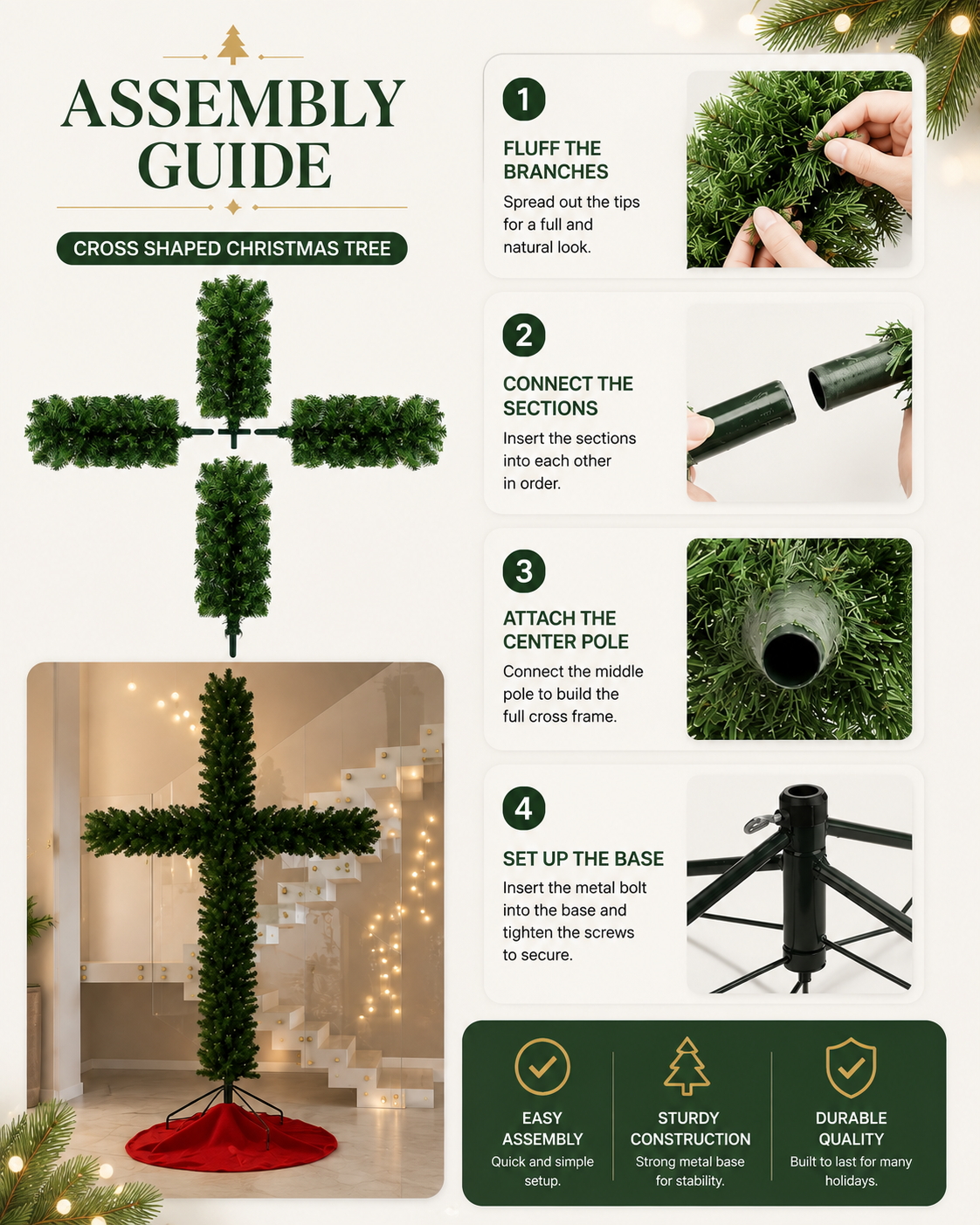 ASSEMBLY GUIDE

CROSS SHAPED CHRISTMAS TREE

1

FLUFF THE BRANCHES

Spread out the tips for a full and natural look.

2

CONNECT THE SECTIONS

Insert the sections into each other in order.

3

ATTACH THE CENTER POLE

Connect the middle pole to build the full cross frame.

4

SET UP THE BASE

Insert the metal bolt into the base and tighten the screws to secure.

EASY ASSEMBLY
Quick and simple setup.

STURDY CONSTRUCTION
Strong metal base for stability.

DURABLE QUALITY
Built to last for many holidays.